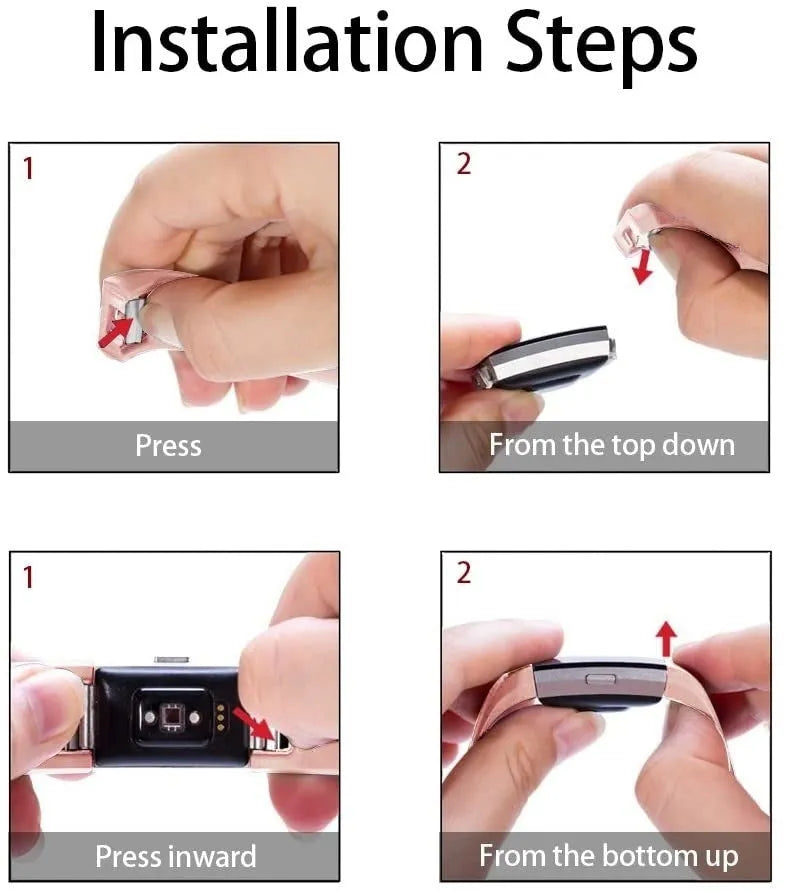 Installation Steps

1

Press

2

From the top down

1

Press inward

2

From the bottom up